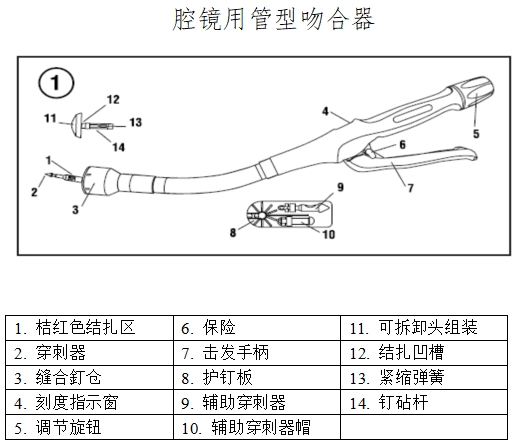 腔镜用管型吻合器

1

12
11
13
14
1
2
3
4
5
6
7
9
8
10

| 1. 桔红色结扎区 | 6. 保险 | 11. 可拆卸头组装 |
|---|---|---|
| 2. 穿刺器 | 7. 击发手柄 | 12. 结扎凹槽 |
| 3. 缝合釘仓 | 8. 护钉板 | 13. 紧缩弹簧 |
| 4. 刻度指示窗 | 9. 辅助穿刺器 | 14. 钉砧杆 |
| 5. 调节旋钮 | 10. 辅助穿刺器帽 | |